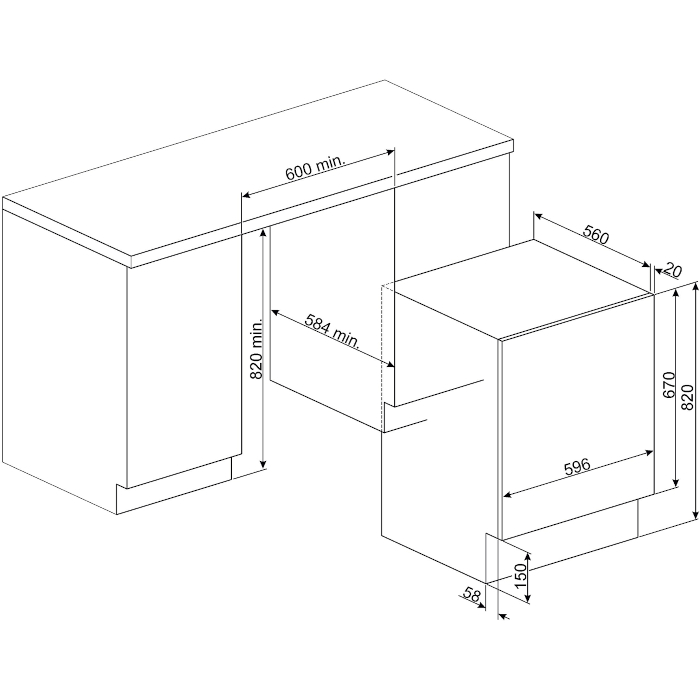 600 min.
820 min.
584 min.
560
20
670
820
596
150
58